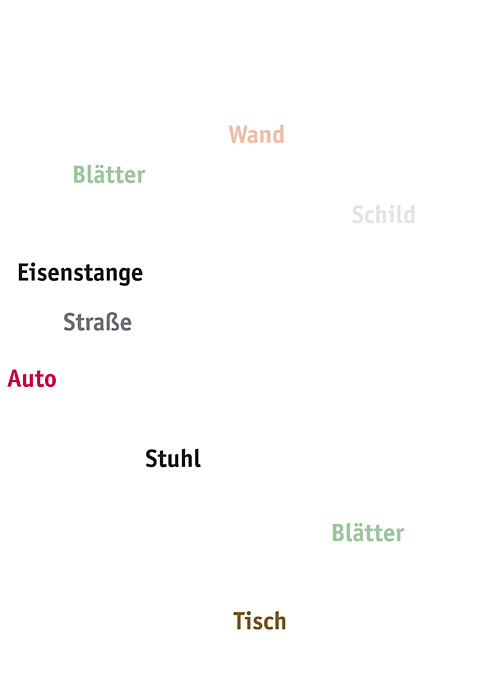 Wand

Blätter

Schild

Eisenstange

Straße

Auto

Stuhl

Blätter

Tisch